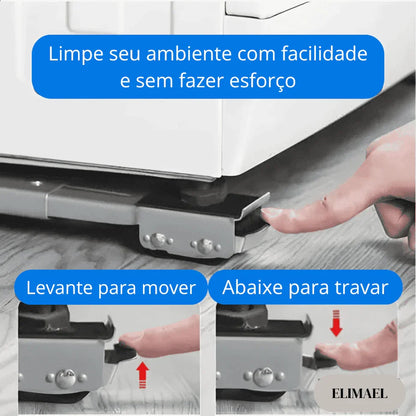 Limpe seu ambiente com facilidade e sem fazer esforço

Levante para mover

Abaixe para travar

ELIMAEL