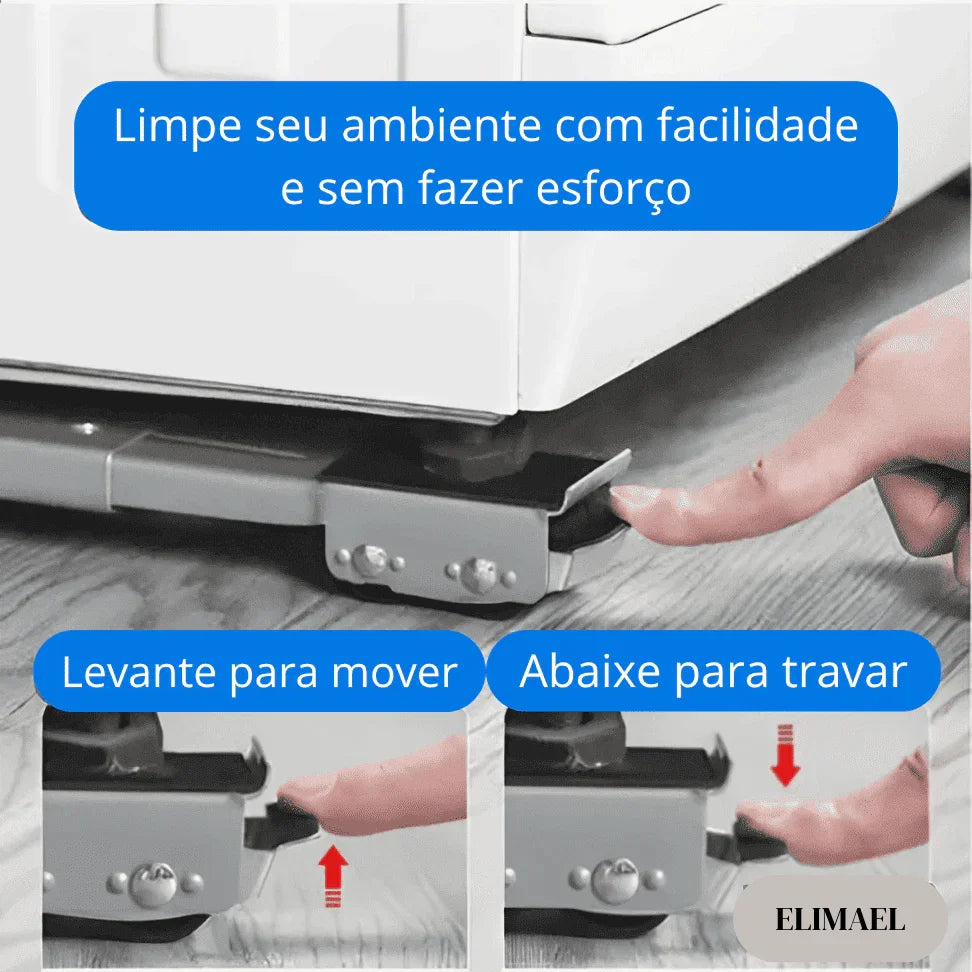 Limpe seu ambiente com facilidade e sem fazer esforço

Levante para mover

Abaixe para travar

ELIMAEL